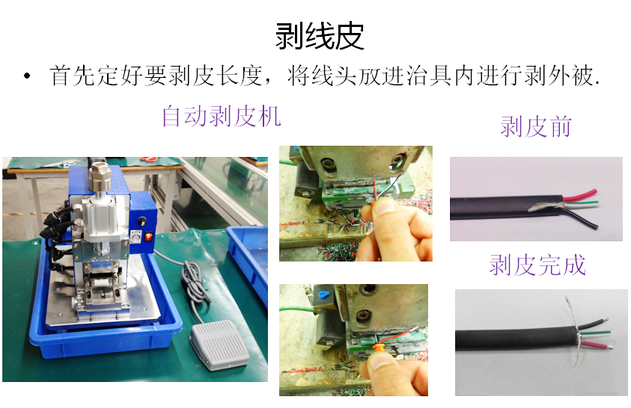 剥线皮

• 首先定好要剥皮长度，将线头放进治具内进行剥外被.

自动剥皮机

剥皮前

剥皮完成